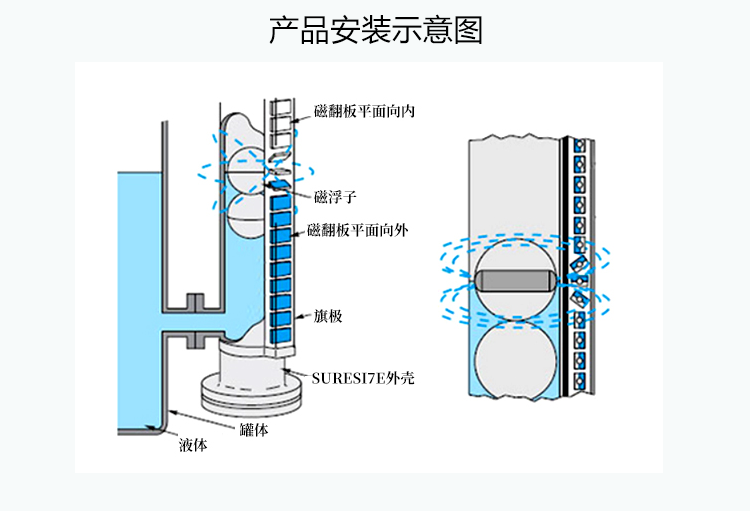 产品安装示意图

磁翻板平面向内

磁浮子

磁翻板平面向外

旗极

SURESI7E外壳

罐体

液体